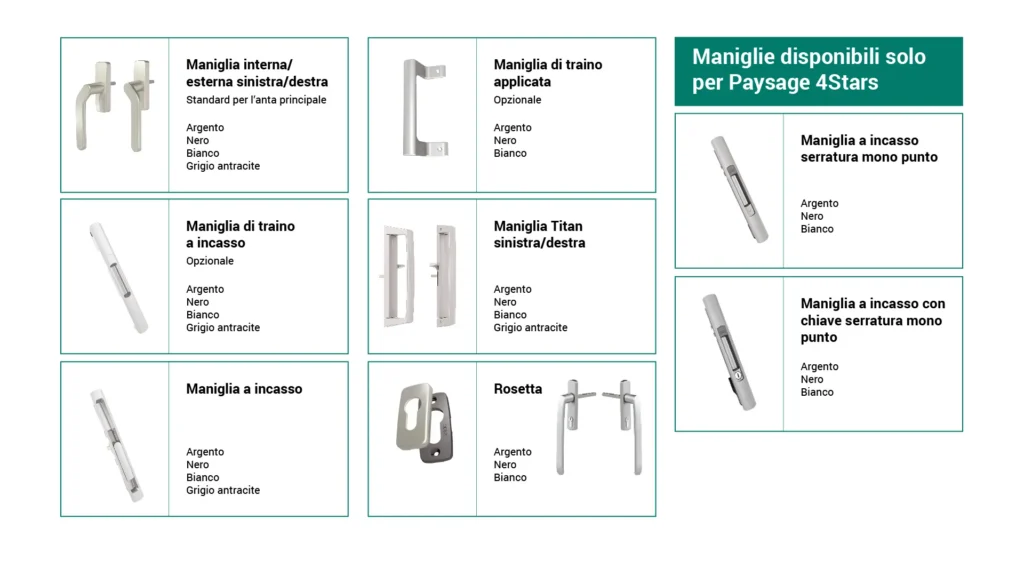 Maniglia interna/ esterna sinistra/destra
Standard per l'anta principale

Argento
Nero
Bianco
Grigio antracite

Maniglia di traino a incasso
Opzionale

Argento
Nero
Bianco
Grigio antracite

Maniglia a incasso

Argento
Nero
Bianco
Grigio antracite

Maniglia di traino applicata
Opzionale

Argento
Nero
Bianco

Maniglia Titan sinistra/destra

Argento
Nero
Bianco
Grigio antracite

Rosetta

Argento
Nero
Bianco

Maniglie disponibili solo per Paysage 4Stars

Maniglia a incasso serratura mono punto

Argento
Nero
Bianco

Maniglia a incasso con chiave serratura mono punto

Argento
Nero
Bianco