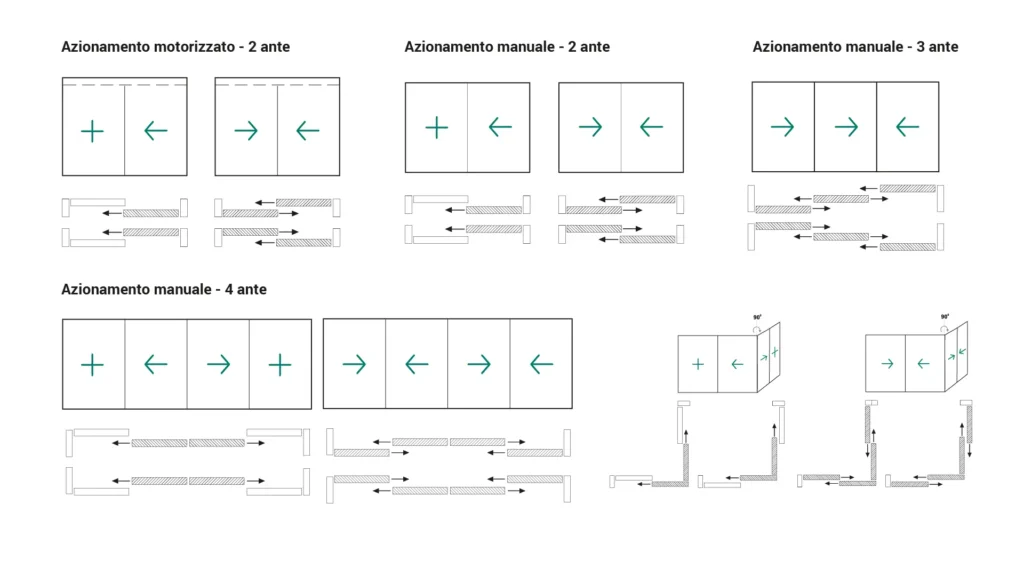 Azionamento motorizzato - 2 ante

Azionamento manuale - 2 ante

Azionamento manuale - 3 ante

Azionamento manuale - 4 ante

90°

90°