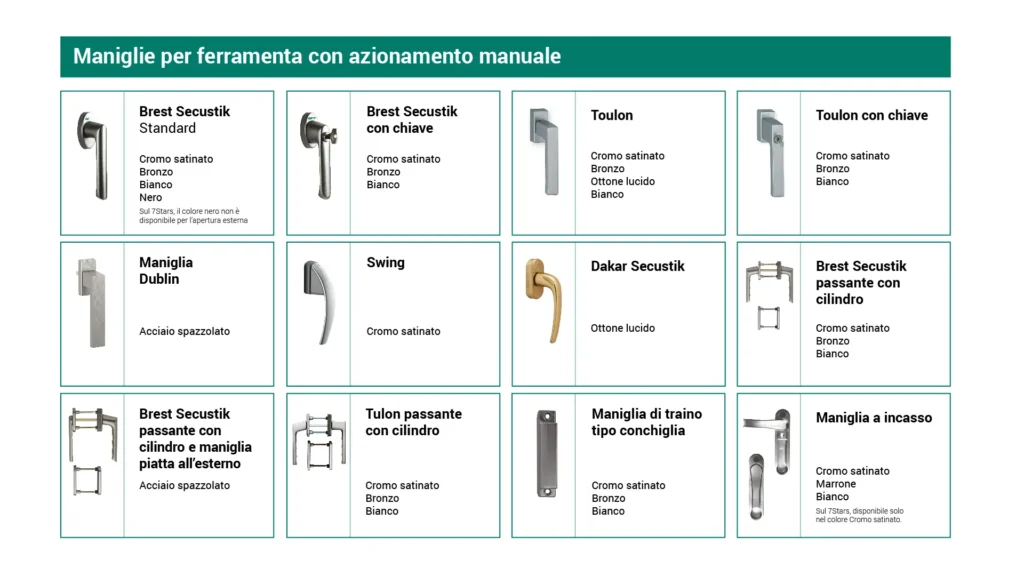 Maniglie per ferramenta con azionamento manuale

Brest Secustik
Standard

Cromo satinato
Bronzo
Bianco
Nero

Sul 7Stars, il colore nero non è disponibile per l'apertura esterna

Brest Secustik con chiave

Cromo satinato
Bronzo
Bianco

Toulon

Cromo satinato
Bronzo
Ottone lucido
Bianco

Toulon con chiave

Cromo satinato
Bronzo
Bianco

Maniglia Dublin

Acciaio spazzolato

Swing

Cromo satinato

Dakar Secustik

Ottone lucido

Brest Secustik passante con cilindro

Cromo satinato
Bronzo
Bianco

Brest Secustik passante con cilindro e maniglia piatta all'esterno

Acciaio spazzolato

Tulon passante con cilindro

Cromo satinato
Bronzo
Bianco

Maniglia di traino tipo conchiglia

Cromo satinato
Bronzo
Bianco

Maniglia a incasso

Cromo satinato
Marrone
Bianco

Sul 7Stars, disponibile solo nel colore Cromo satinato.