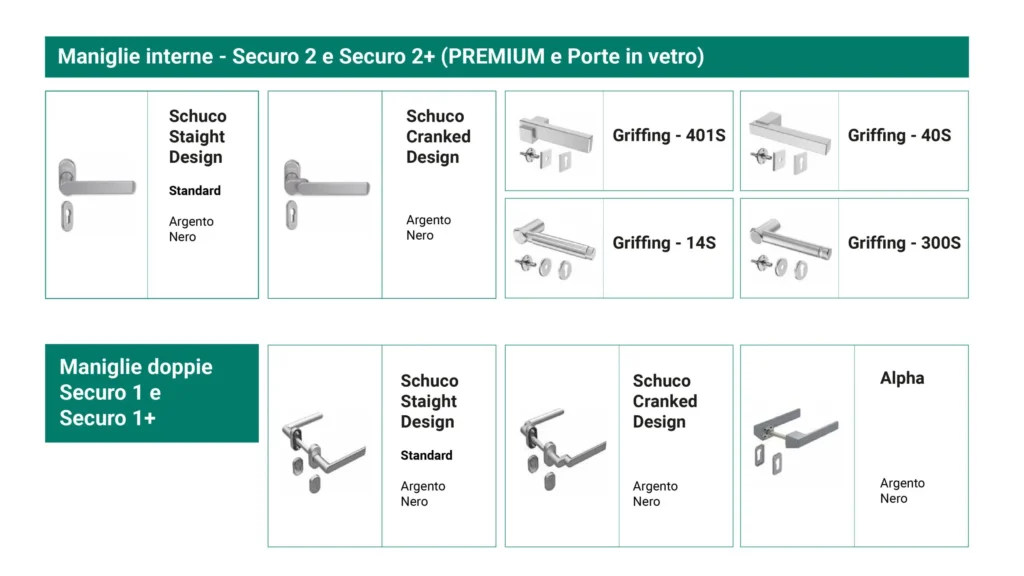 Maniglie interne - Securo 2 e Securo 2+ (PREMIUM e Porte in vetro)

Schuco Staight Design

Standard

Argento
Nero

Schuco Cranked Design

Argento
Nero

Griffing - 401S

Griffing - 40S

Griffing - 14S

Griffing - 300S

Maniglie doppie Securo 1 e Securo 1+

Schuco Staight Design

Standard

Argento
Nero

Schuco Cranked Design

Argento
Nero

Alpha

Argento
Nero