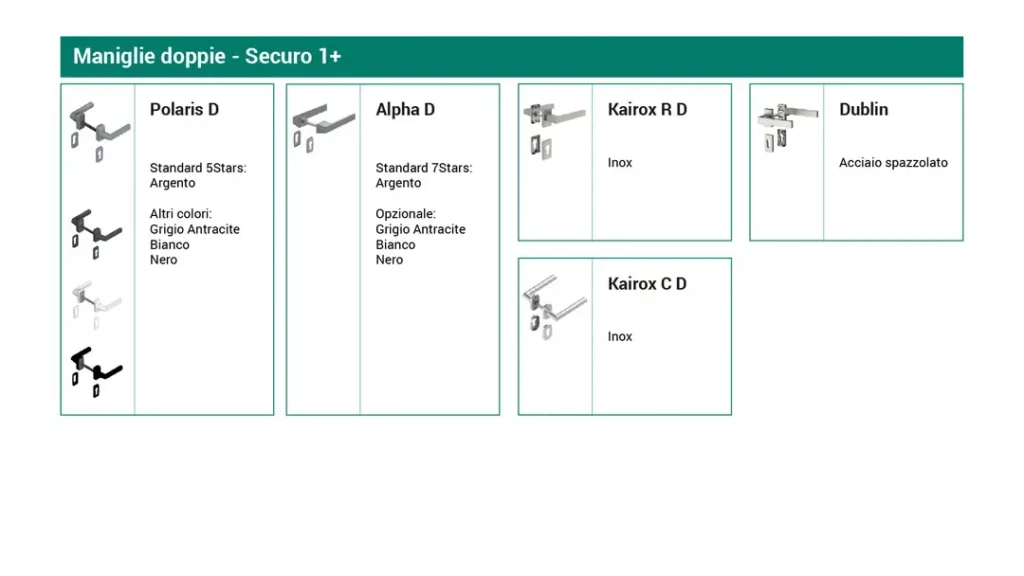 Maniglie doppie - Securo 1+

Polaris D

Standard 5Stars:
Argento

Altri colori:
Grigio Antracite
Bianco
Nero

Alpha D

Standard 7Stars:
Argento

Opzionale:
Grigio Antracite
Bianco
Nero

Kairox R D

Inox

Kairox C D

Inox

Dublin

Acciaio spazzolato