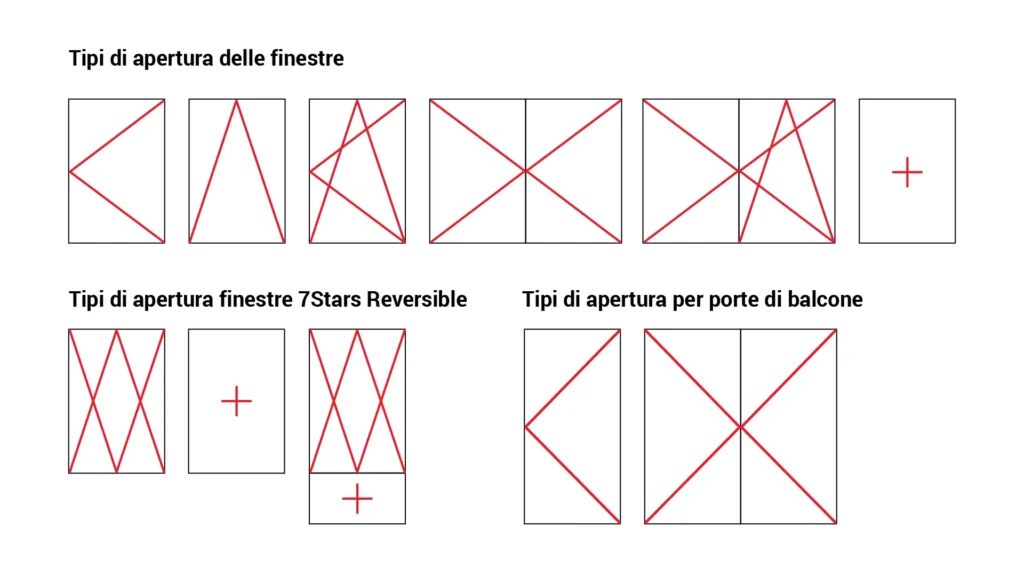 Tipi di apertura delle finestre

Tipi di apertura finestre 7Stars Reversible

Tipi di apertura per porte di balcone